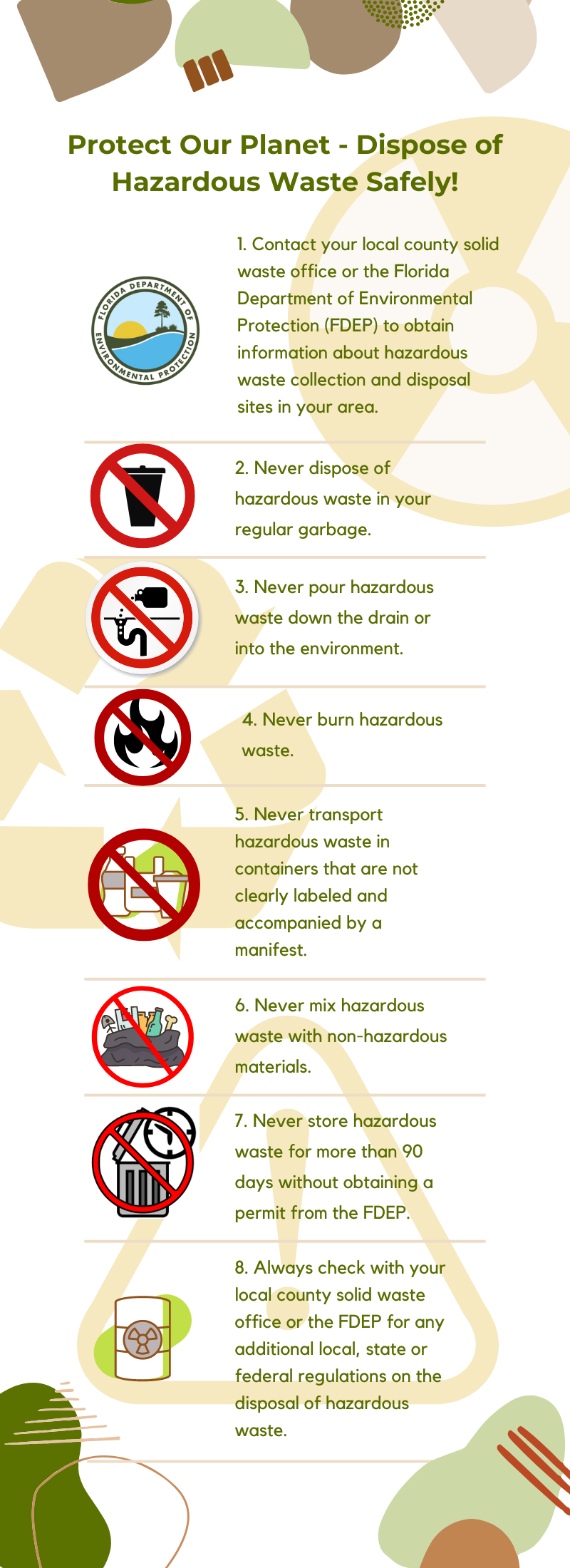 Protect Our Planet - Dispose of Hazardous Waste Safely!

FLORIDA DEPARTMENT OF ENVIRONMENTAL PROTECTION

1. Contact your local county solid waste office or the Florida Department of Environmental Protection (FDEP) to obtain information about hazardous waste collection and disposal sites in your area.

2. Never dispose of hazardous waste in your regular garbage.

3. Never pour hazardous waste down the drain or into the environment.

4. Never burn hazardous waste.

5. Never transport hazardous waste in containers that are not clearly labeled and accompanied by a manifest.

6. Never mix hazardous waste with non-hazardous materials.

7. Never store hazardous waste for more than 90 days without obtaining a permit from the FDEP.

8. Always check with your local county solid waste office or the FDEP for any additional local, state or federal regulations on the disposal of hazardous waste.